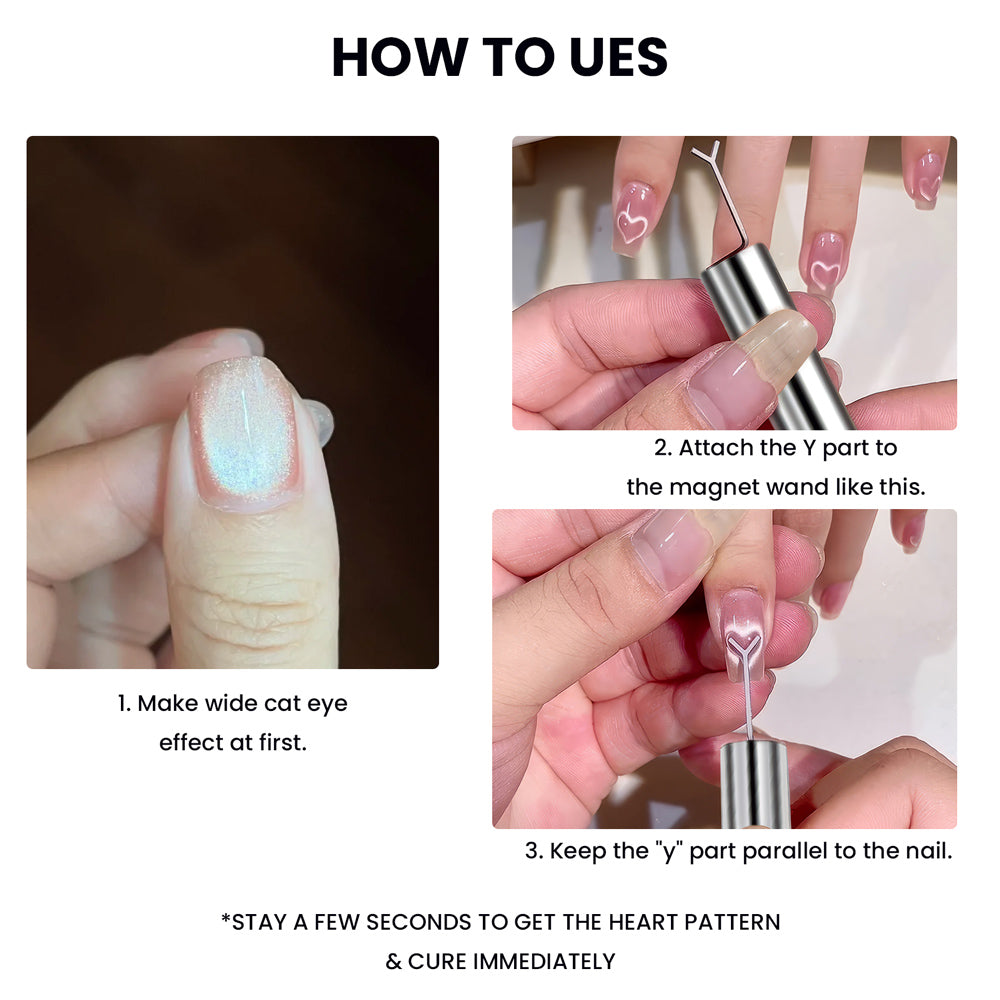 HOW TO UES

1. Make wide cat eye effect at first.

2. Attach the Y part to the magnet wand like this.

3. Keep the "y" part parallel to the nail.

*STAY A FEW SECONDS TO GET THE HEART PATTERN & CURE IMMEDIATELY