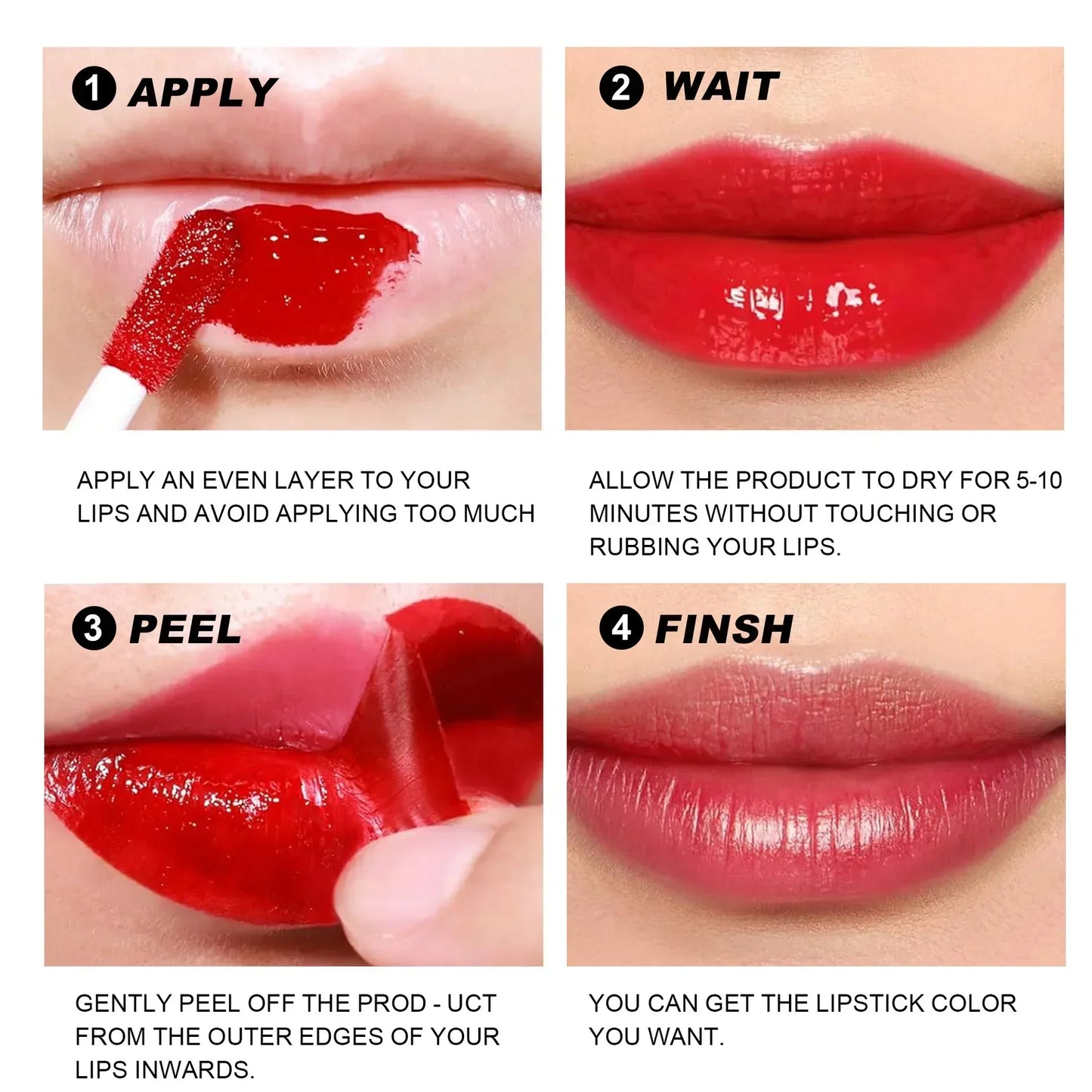 1 APPLY

APPLY AN EVEN LAYER TO YOUR LIPS AND AVOID APPLYING TOO MUCH

2 WAIT

ALLOW THE PRODUCT TO DRY FOR 5-10 MINUTES WITHOUT TOUCHING OR RUBBING YOUR LIPS.

3 PEEL

GENTLY PEEL OFF THE PROD - UCT FROM THE OUTER EDGES OF YOUR LIPS INWARDS.

4 FINSH

YOU CAN GET THE LIPSTICK COLOR YOU WANT.